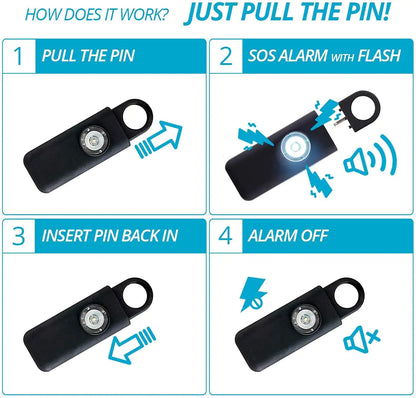 HOW DOES IT WORK? JUST PULL THE PIN!

1 PULL THE PIN

2 SOS ALARM WITH FLASH

3 INSERT PIN BACK IN

4 ALARM OFF